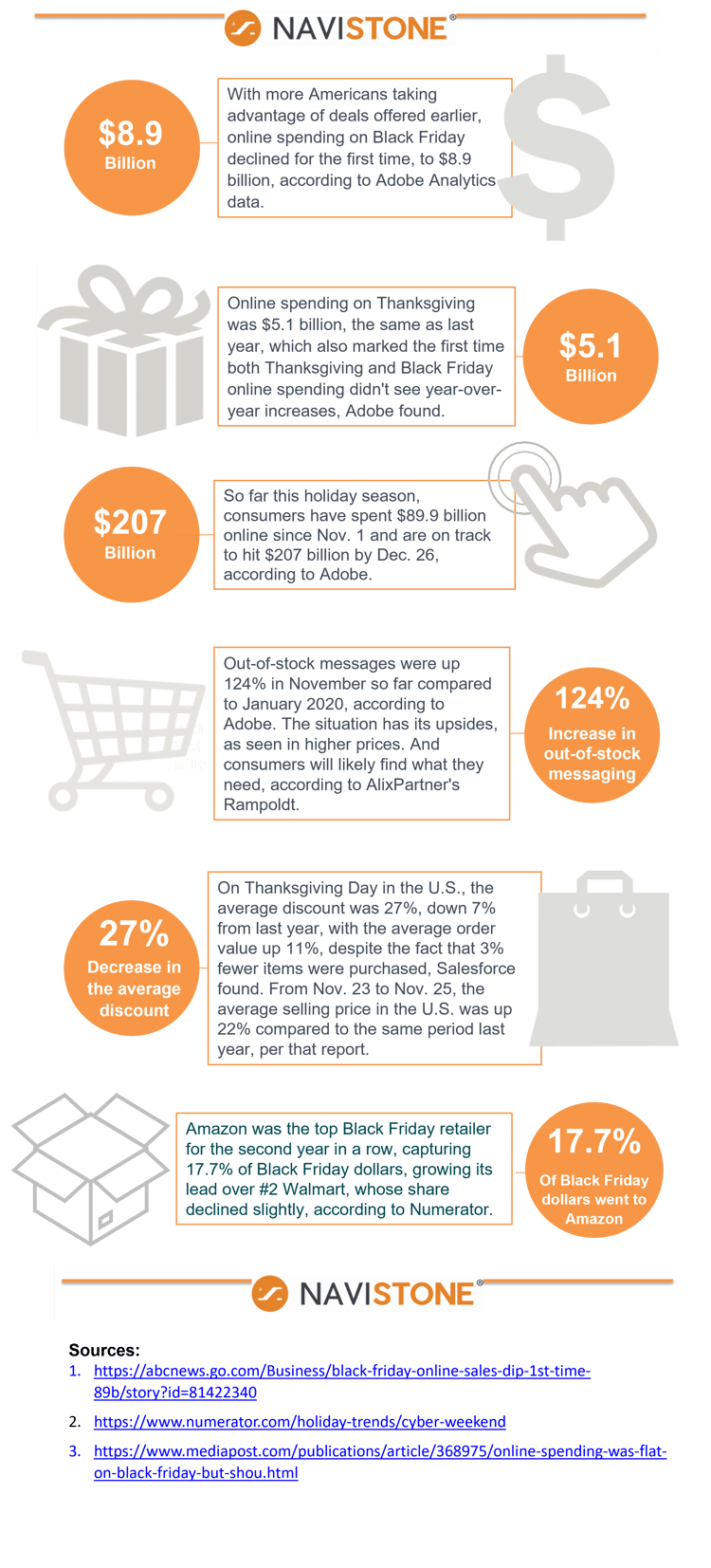 NAVISTONE®

$8.9
Billion

With more Americans taking advantage of deals offered earlier, online spending on Black Friday declined for the first time, to $8.9 billion, according to Adobe Analytics data.

Online spending on Thanksgiving was $5.1 billion, the same as last year, which also marked the first time both Thanksgiving and Black Friday online spending didn't see year-over-year increases, Adobe found.

$5.1
Billion

$207
Billion

So far this holiday season, consumers have spent $89.9 billion online since Nov. 1 and are on track to hit $207 billion by Dec. 26, according to Adobe.

Out-of-stock messages were up 124% in November so far compared to January 2020, according to Adobe. The situation has its upsides, as seen in higher prices. And consumers will likely find what they need, according to AlixPartner's Rampoldt.

124%
Increase in out-of-stock messaging

27%
Decrease in the average discount

On Thanksgiving Day in the U.S., the average discount was 27%, down 7% from last year, with the average order value up 11%, despite the fact that 3% fewer items were purchased, Salesforce found. From Nov. 23 to Nov. 25, the average selling price in the U.S. was up 22% compared to the same period last year, per that report.

Amazon was the top Black Friday retailer for the second year in a row, capturing 17.7% of Black Friday dollars, growing its lead over #2 Walmart, whose share declined slightly, according to Numerator.

17.7%
Of Black Friday dollars went to Amazon

NAVISTONE®

Sources:
1. https://abcnews.go.com/Business/black-friday-online-sales-dip-1st-time-89b/story?id=81422340
2. https://www.numerator.com/holiday-trends/cyber-weekend
3. https://www.mediapost.com/publications/article/368975/online-spending-was-flat-on-black-friday-but-shou.html