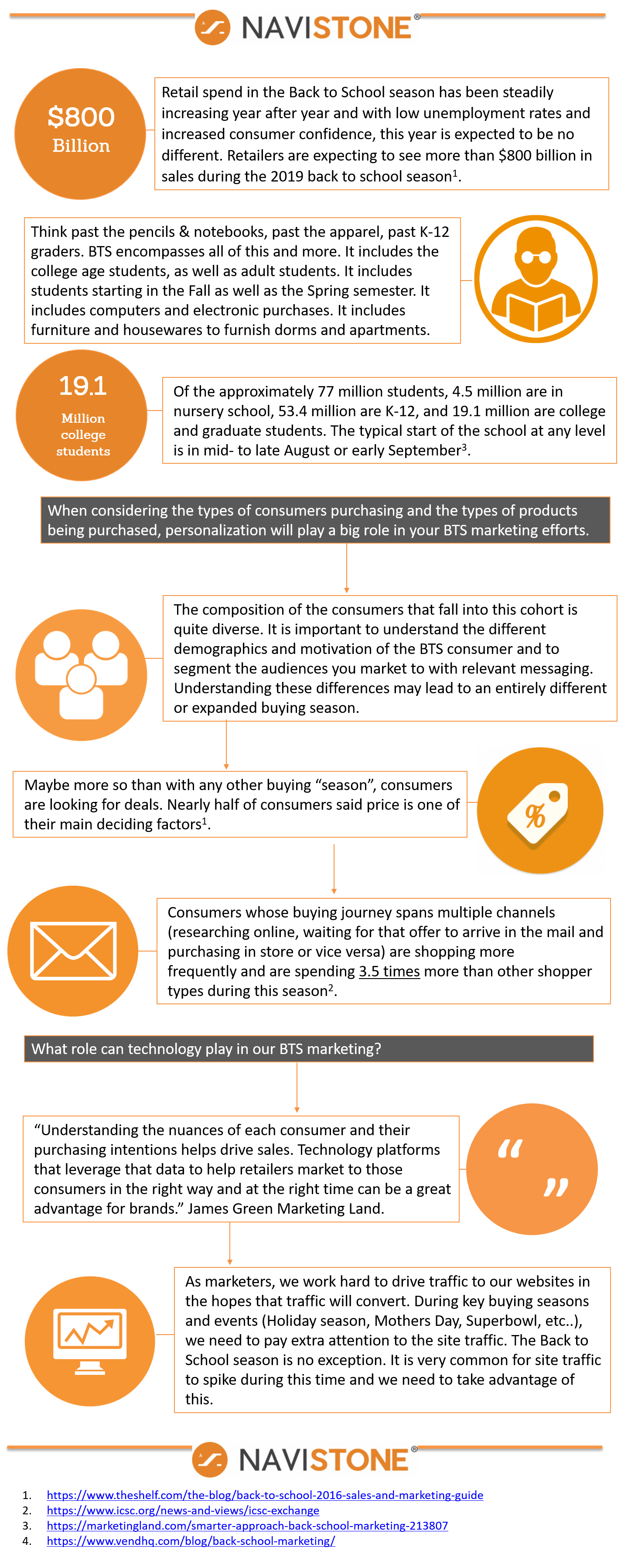 NAVISTONE®

$800 Billion

Retail spend in the Back to School season has been steadily increasing year after year and with low unemployment rates and increased consumer confidence, this year is expected to be no different. Retailers are expecting to see more than $800 billion in sales during the 2019 back to school season$^1$.

Think past the pencils & notebooks, past the apparel, past K-12 graders. BTS encompasses all of this and more. It includes the college age students, as well as adult students. It includes students starting in the Fall as well as the Spring semester. It includes computers and electronic purchases. It includes furniture and housewares to furnish dorms and apartments.

19.1 Million college students

Of the approximately 77 million students, 4.5 million are in nursery school, 53.4 million are K-12, and 19.1 million are college and graduate students. The typical start of the school at any level is in mid- to late August or early September$^3$.

When considering the types of consumers purchasing and the types of products being purchased, personalization will play a big role in your BTS marketing efforts.

The composition of the consumers that fall into this cohort is quite diverse. It is important to understand the different demographics and motivation of the BTS consumer and to segment the audiences you market to with relevant messaging. Understanding these differences may lead to an entirely different or expanded buying season.

Maybe more so than with any other buying “season”, consumers are looking for deals. Nearly half of consumers said price is one of their main deciding factors$^1$.

%

Consumers whose buying journey spans multiple channels (researching online, waiting for that offer to arrive in the mail and purchasing in store or vice versa) are shopping more frequently and are spending 3.5 times more than other shopper types during this season$^2$.

What role can technology play in our BTS marketing?

“Understanding the nuances of each consumer and their purchasing intentions helps drive sales. Technology platforms that leverage that data to help retailers market to those consumers in the right way and at the right time can be a great advantage for brands.” James Green Marketing Land.

“ ”

As marketers, we work hard to drive traffic to our websites in the hopes that traffic will convert. During key buying seasons and events (Holiday season, Mothers Day, Superbowl, etc..), we need to pay extra attention to the site traffic. The Back to School season is no exception. It is very common for site traffic to spike during this time and we need to take advantage of this.

NAVISTONE®

1. https://www.theshelf.com/the-blog/back-to-school-2016-sales-and-marketing-guide
2. https://www.icsc.org/news-and-views/icsc-exchange
3. https://marketingland.com/smarter-approach-back-school-marketing-213807
4. https://www.vendhq.com/blog/back-school-marketing/