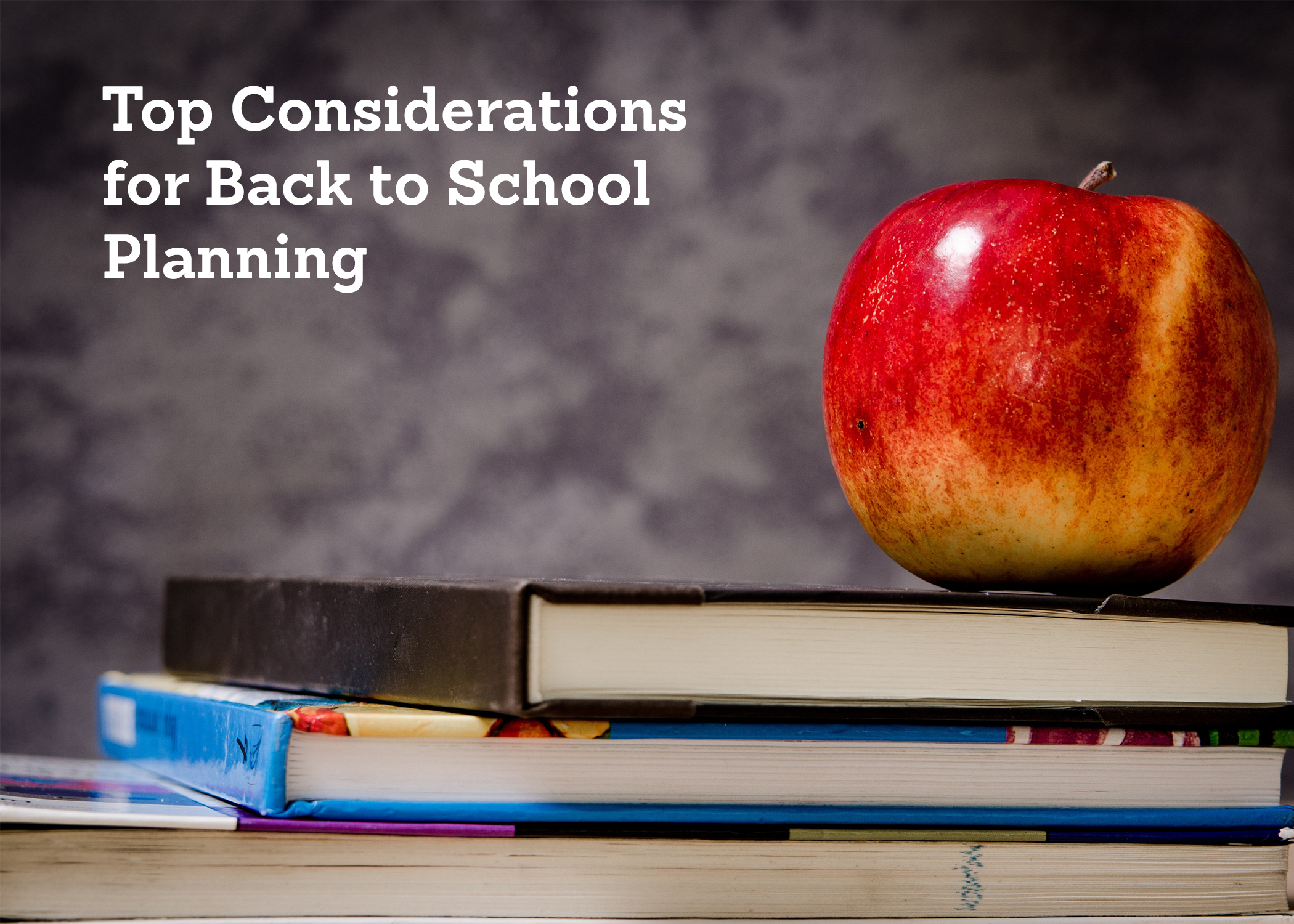 Top Considerations for Back to School Planning