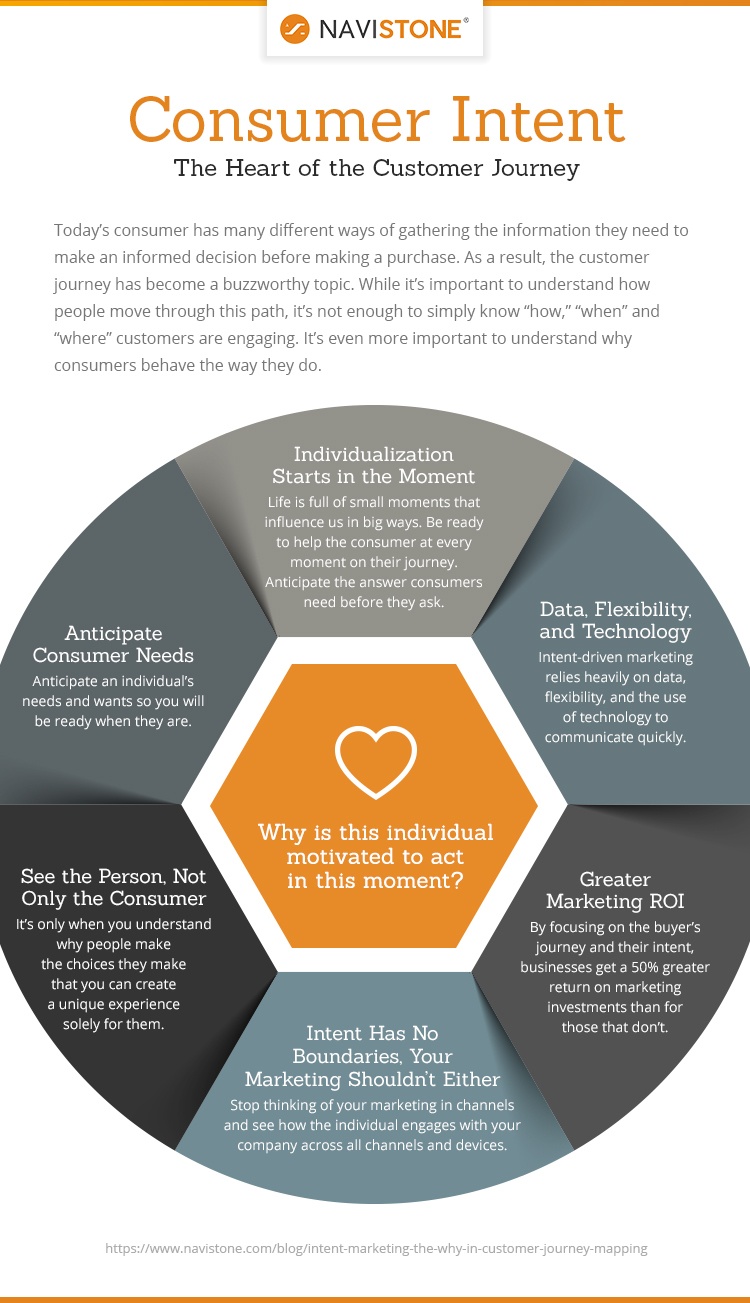 NAVISTONE®

Consumer Intent

The Heart of the Customer Journey

Today's consumer has many different ways of gathering the information they need to make an informed decision before making a purchase. As a result, the customer journey has become a buzzworthy topic. While it's important to understand how people move through this path, it's not enough to simply know "how," "when" and "where" customers are engaging. It's even more important to understand why consumers behave the way they do.

Individualization Starts in the Moment
Life is full of small moments that influence us in big ways. Be ready to help the consumer at every moment on their journey. Anticipate the answer consumers need before they ask.

Data, Flexibility, and Technology
Intent-driven marketing relies heavily on data, flexibility, and the use of technology to communicate quickly.

Greater Marketing ROI
By focusing on the buyer's journey and their intent, businesses get a 50% greater return on marketing investments than for those that don't.

Intent Has No Boundaries, Your Marketing Shouldn't Either
Stop thinking of your marketing in channels and see how the individual engages with your company across all channels and devices.

See the Person, Not Only the Consumer
It's only when you understand why people make the choices they make that you can create a unique experience solely for them.

Anticipate Consumer Needs
Anticipate an individual's needs and wants so you will be ready when they are.

Why is this individual motivated to act in this moment?

https://www.navistone.com/blog/intent-marketing-the-why-in-customer-journey-mapping