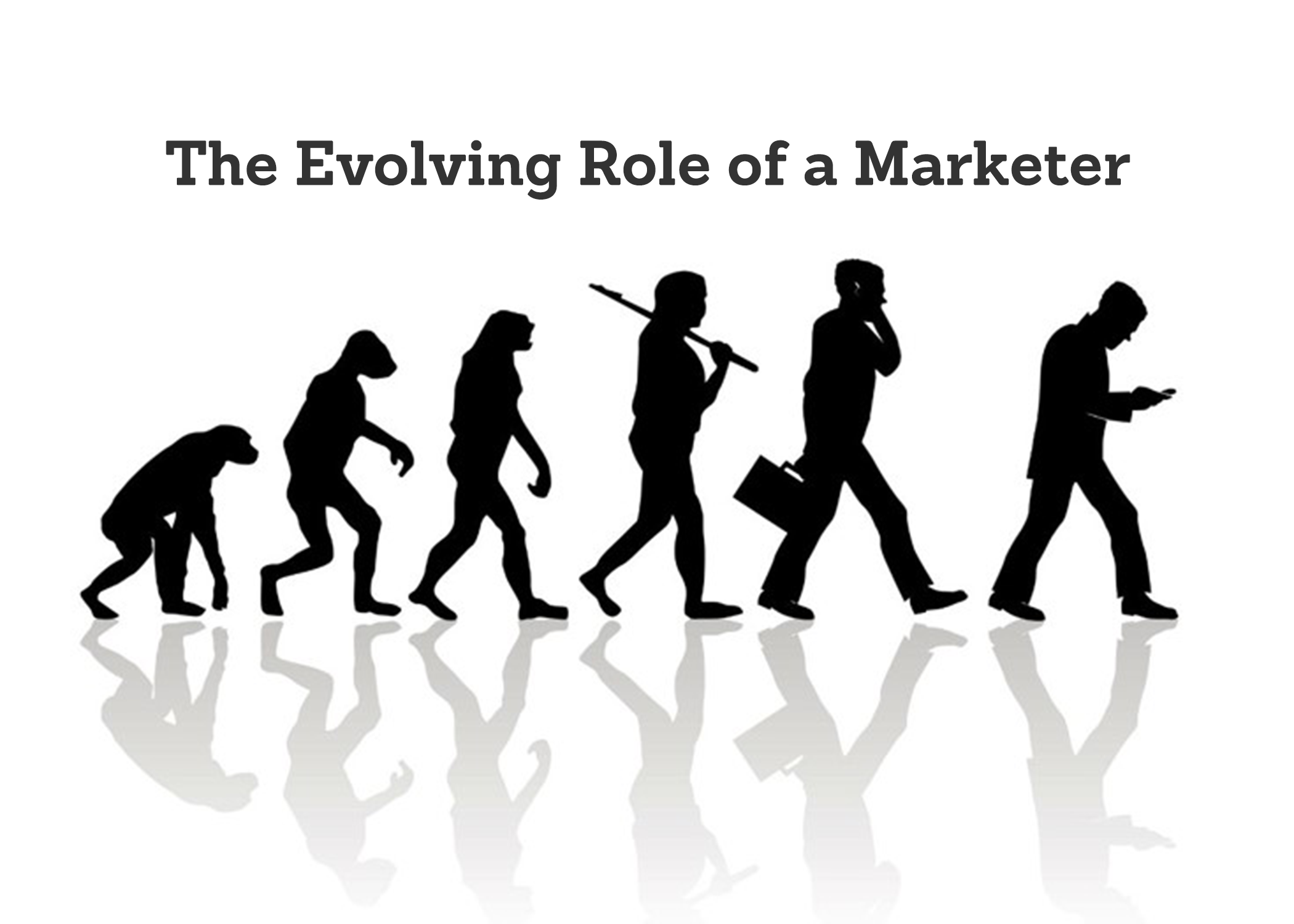 The Evolving Role of a Marketer